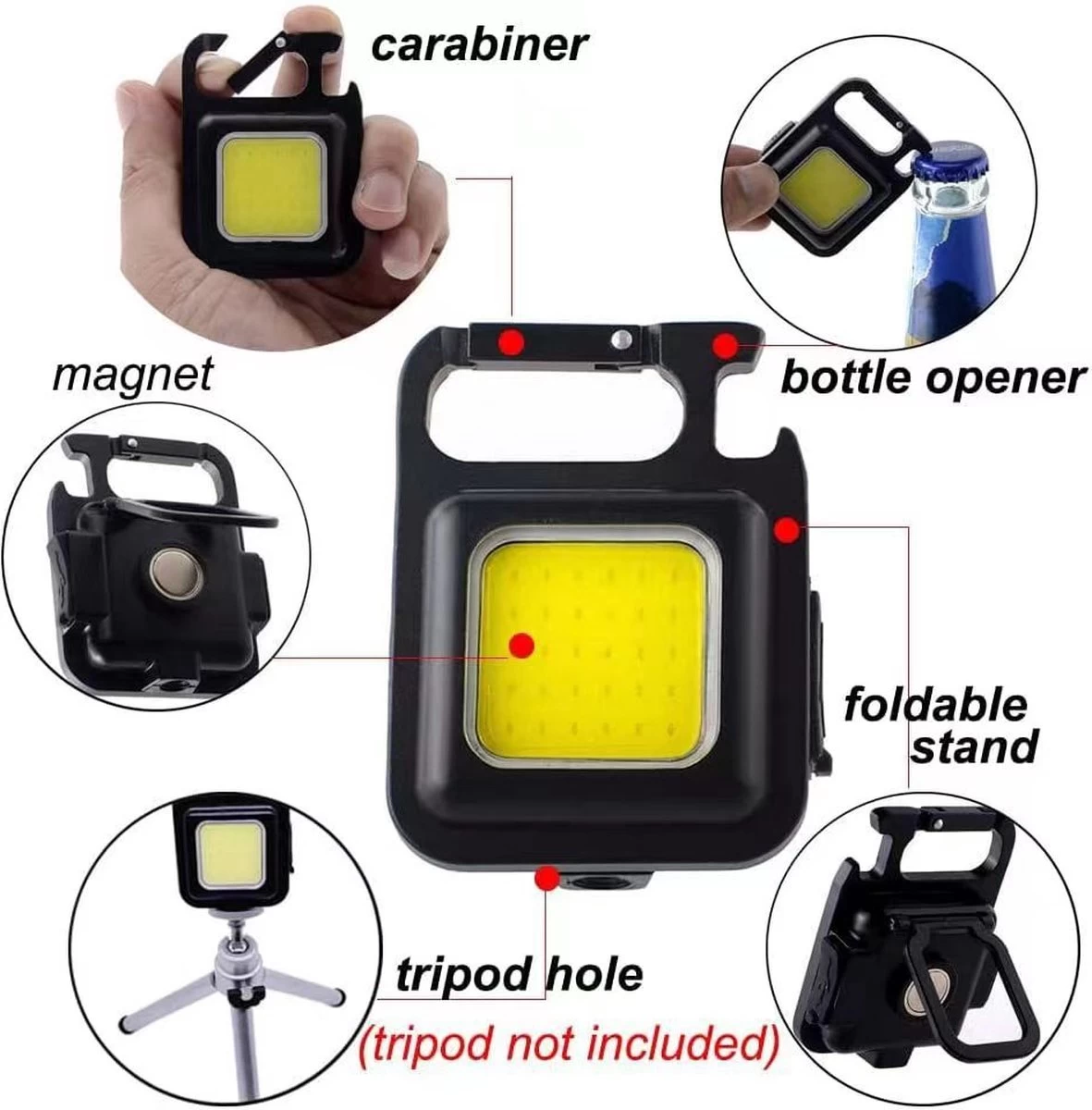 carabiner

magnet

bottle opener

foldable stand

tripod hole

(tripod not included)