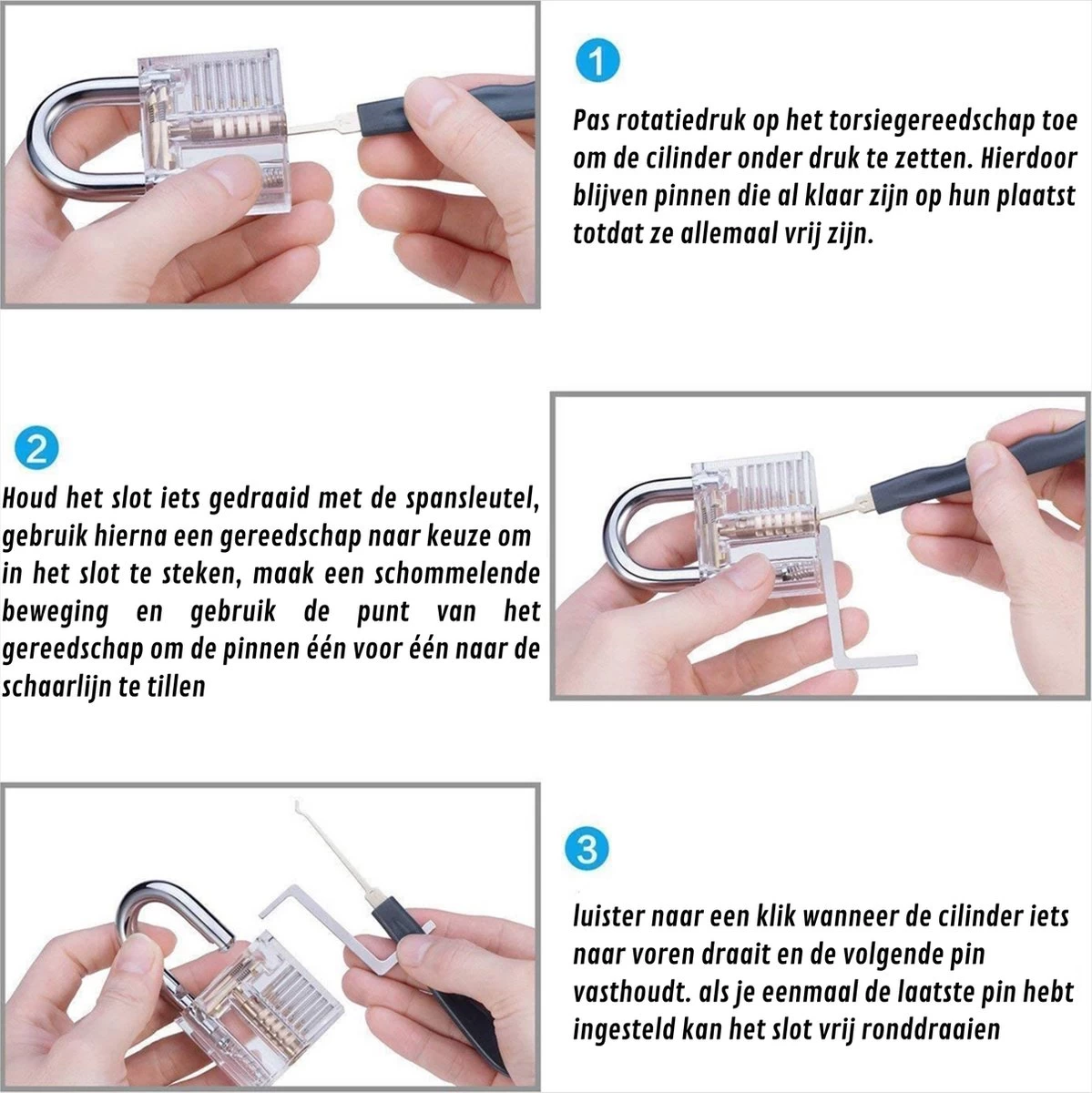 1

Pas rotatiedruk op het torsiegereedschap toe om de cilinder onder druk te zetten. Hierdoor blijven pinnen die al klaar zijn op hun plaatst totdat ze allemaal vrij zijn.

2

Houd het slot iets gedraaid met de spansleutel, gebruik hierna een gereedschap naar keuze om in het slot te steken, maak een schommelende beweging en gebruik de punt van het gereedschap om de pinnen één voor één naar de schaarlijn te tillen

3

luister naar een klik wanneer de cilinder iets naar voren draait en de volgende pin vasthoudt. als je eenmaal de laatste pin hebt ingesteld kan het slot vrij ronddraaien