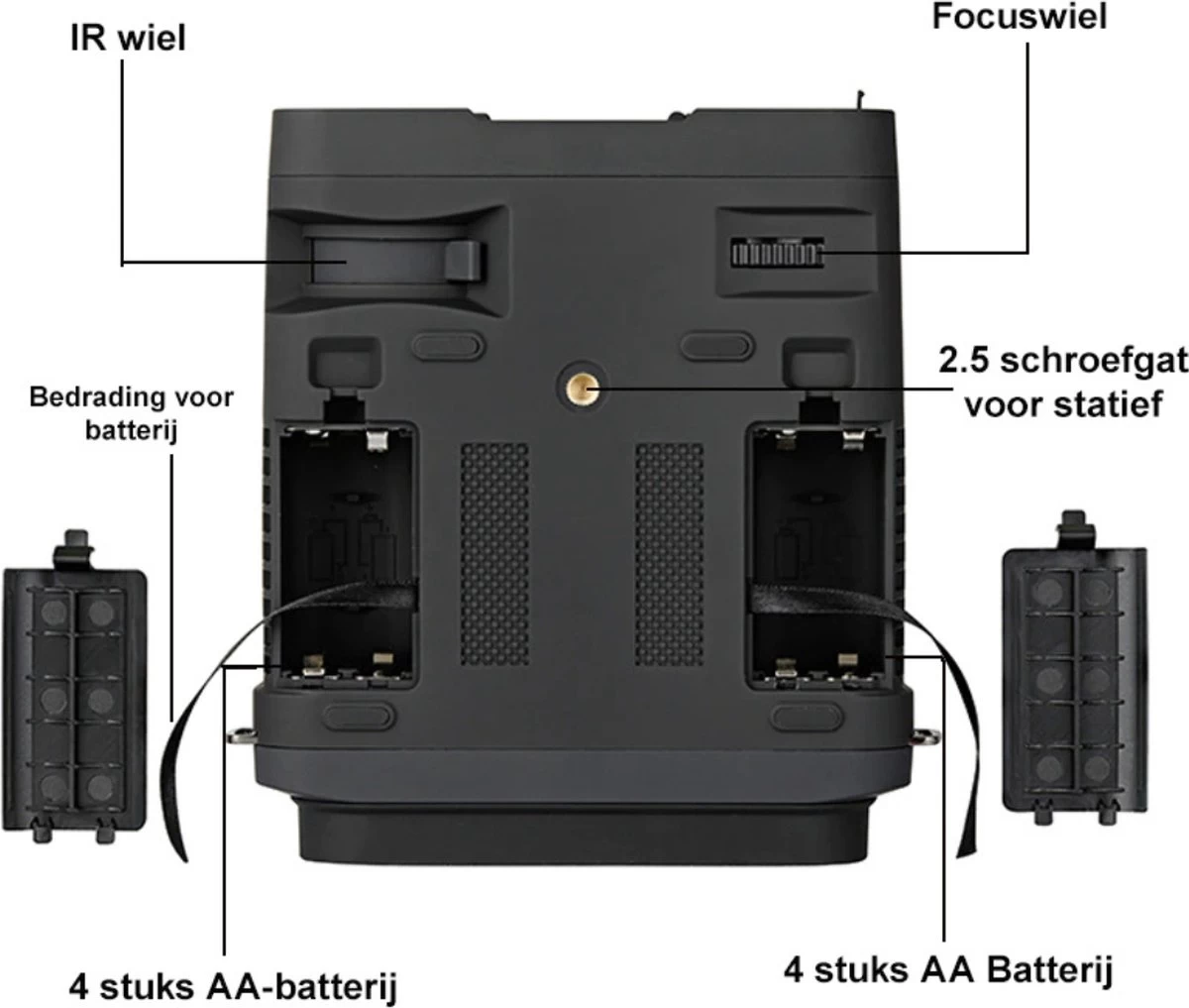 IR wiel

Focuswiel

2.5 schroefgat voor statief

Bedrading voor batterij

4 stuks AA-batterij

4 stuks AA Batterij