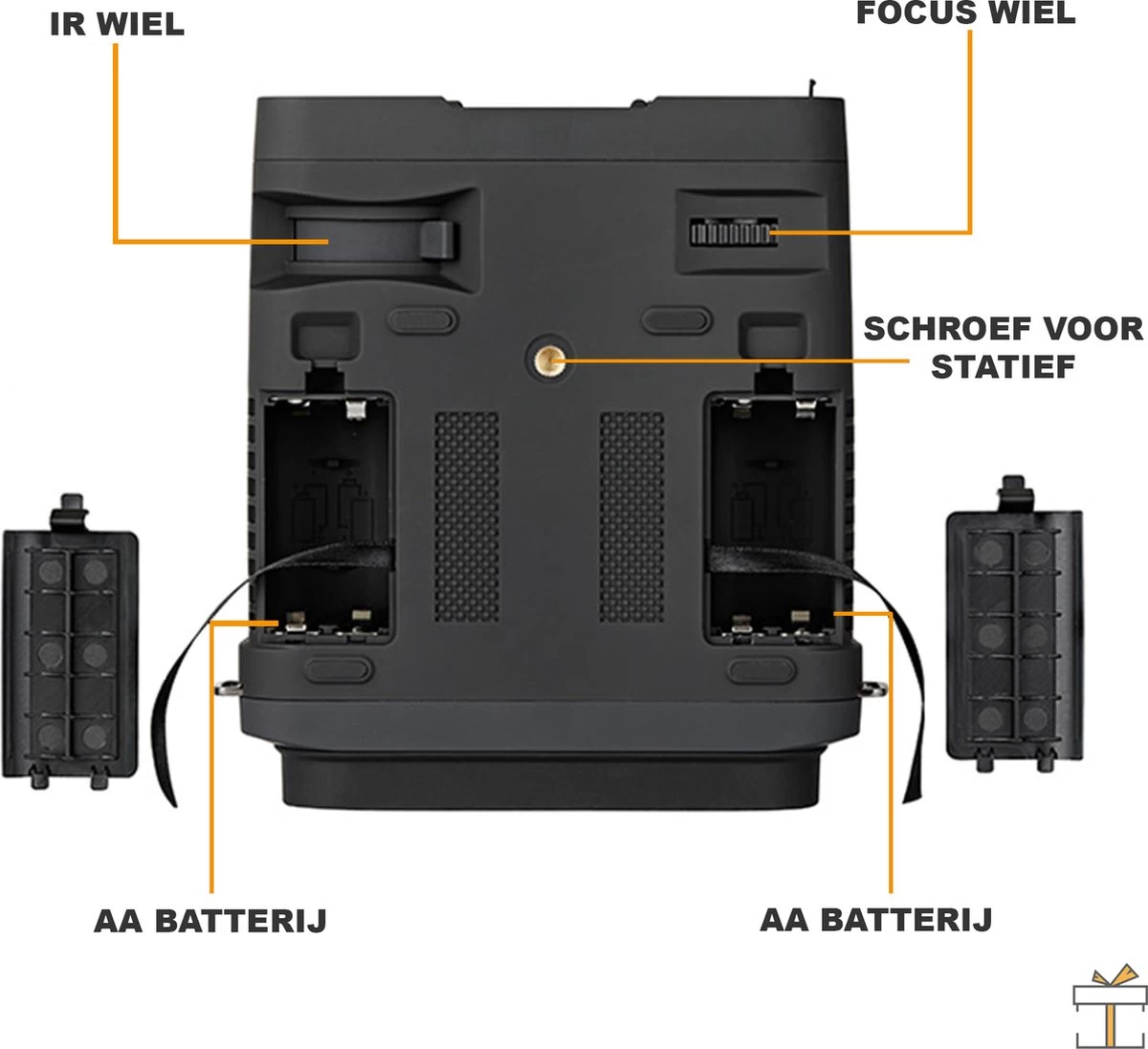 IR WIEL

FOCUS WIEL

SCHROEF VOOR STATIEF

AA BATTERIJ

AA BATTERIJ