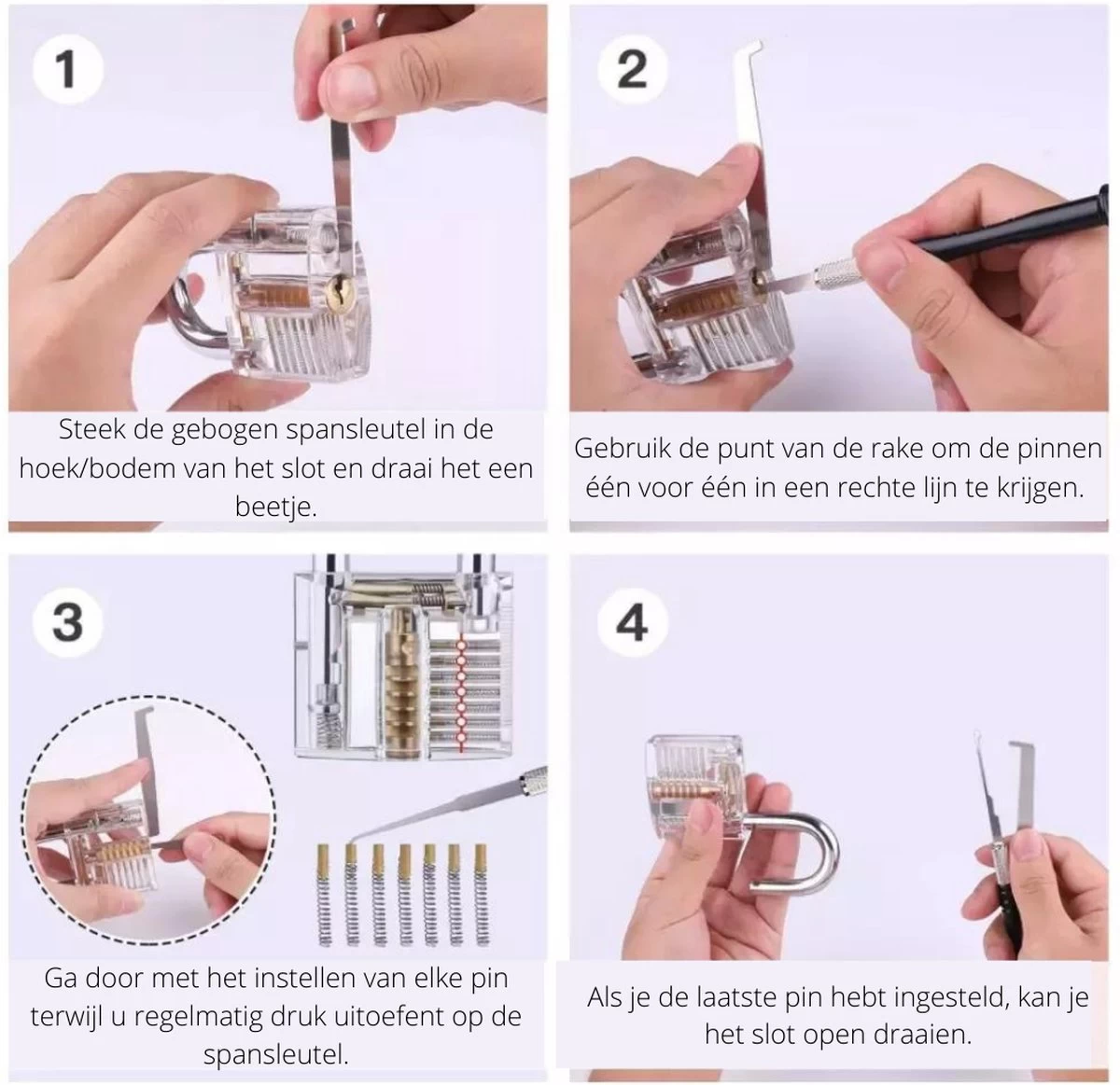 1

Steek de gebogen spansleutel in de hoek/bodem van het slot en draai het een beetje.

2

Gebruik de punt van de rake om de pinnen één voor één in een rechte lijn te krijgen.

3

Ga door met het instellen van elke pin terwijl u regelmatig druk uitoefent op de spansleutel.

4

Als je de laatste pin hebt ingesteld, kan je het slot open draaien.