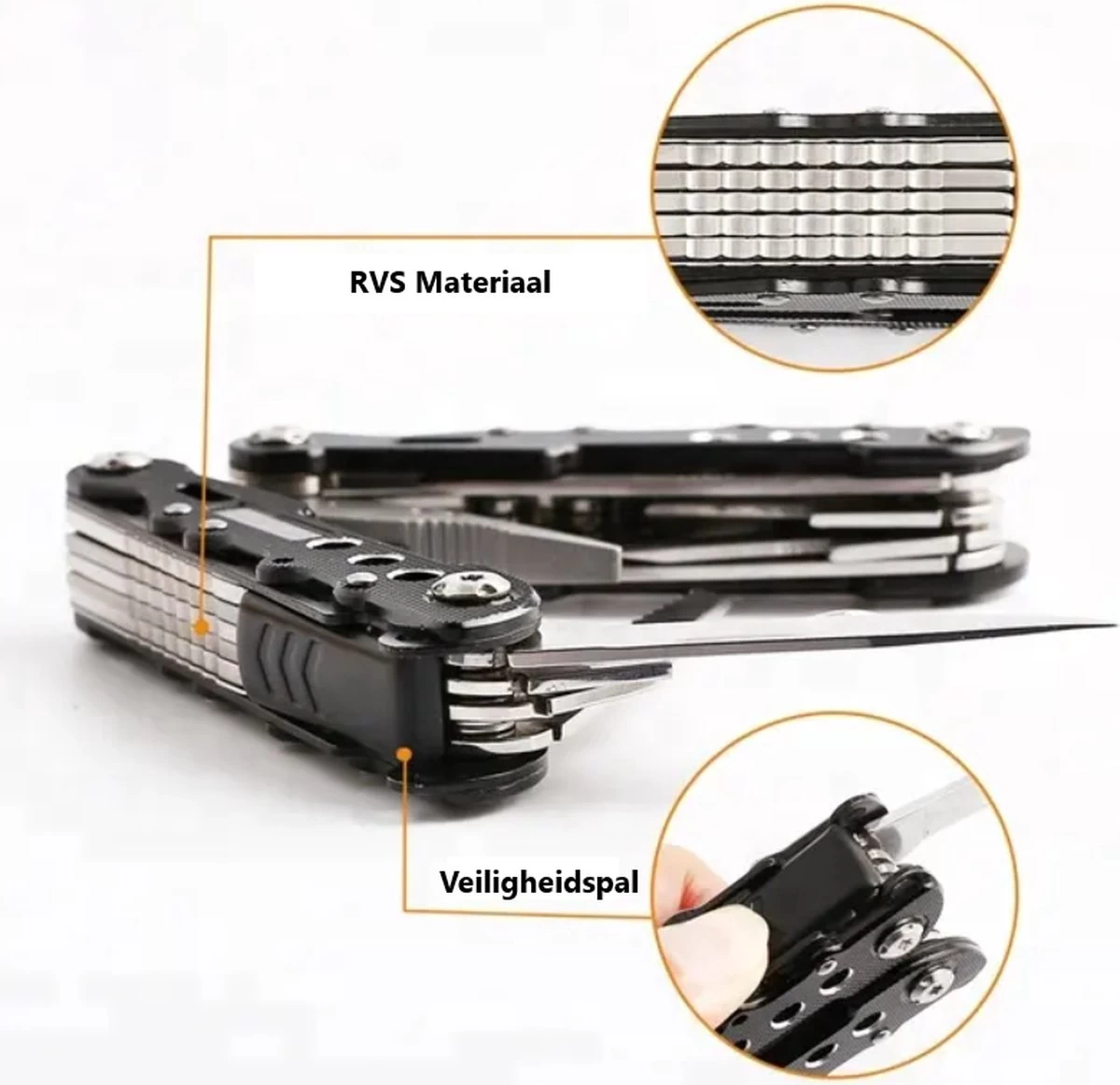 RVS Materiaal

Veiligheidspal