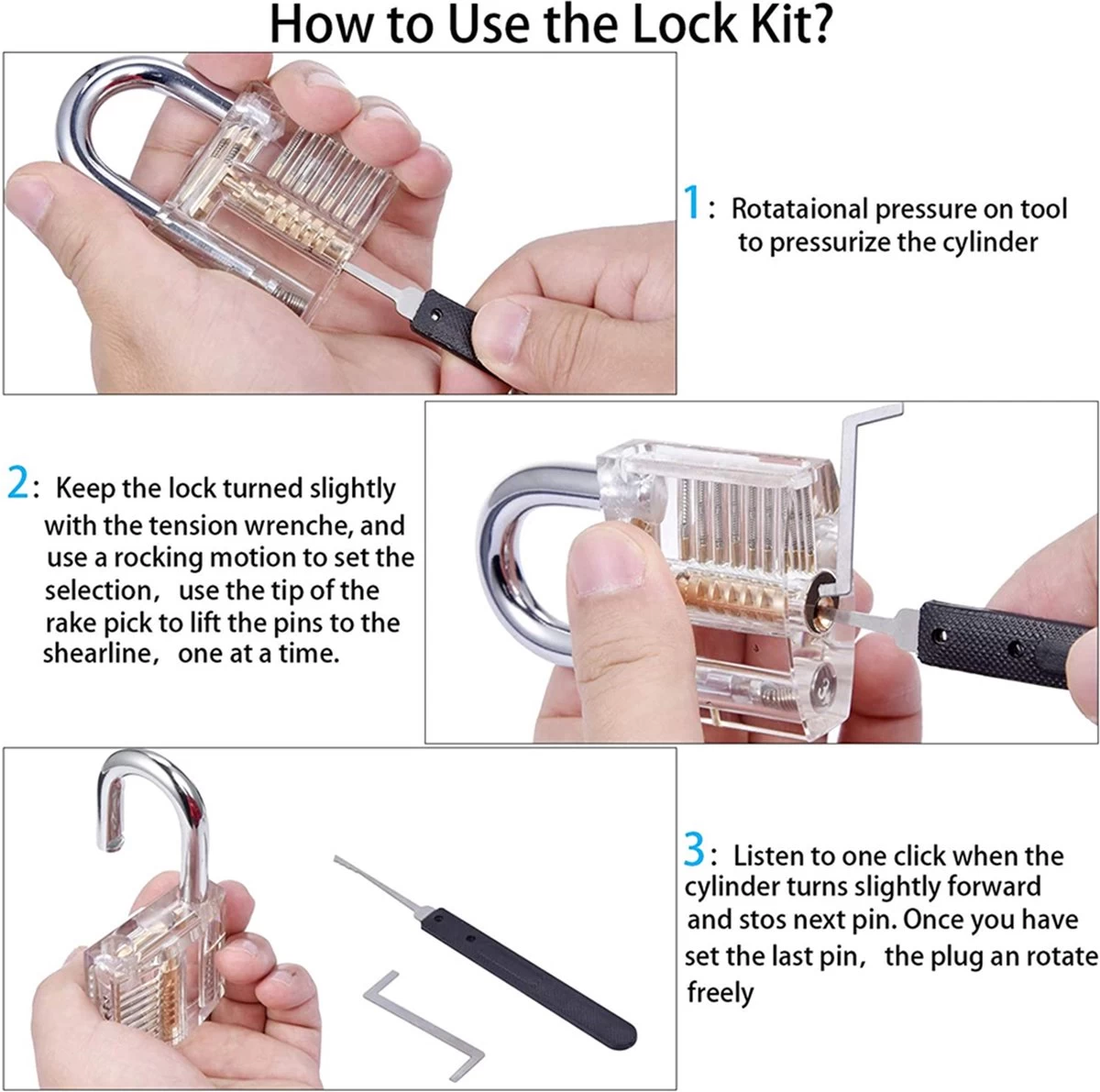 How to Use the Lock Kit?

1: Rotataional pressure on tool to pressurize the cylinder

2: Keep the lock turned slightly with the tension wrenche, and use a rocking motion to set the selection, use the tip of the rake pick to lift the pins to the shearline, one at a time.

3: Listen to one click when the cylinder turns slightly forward and stos next pin. Once you have set the last pin, the plug an rotate freely