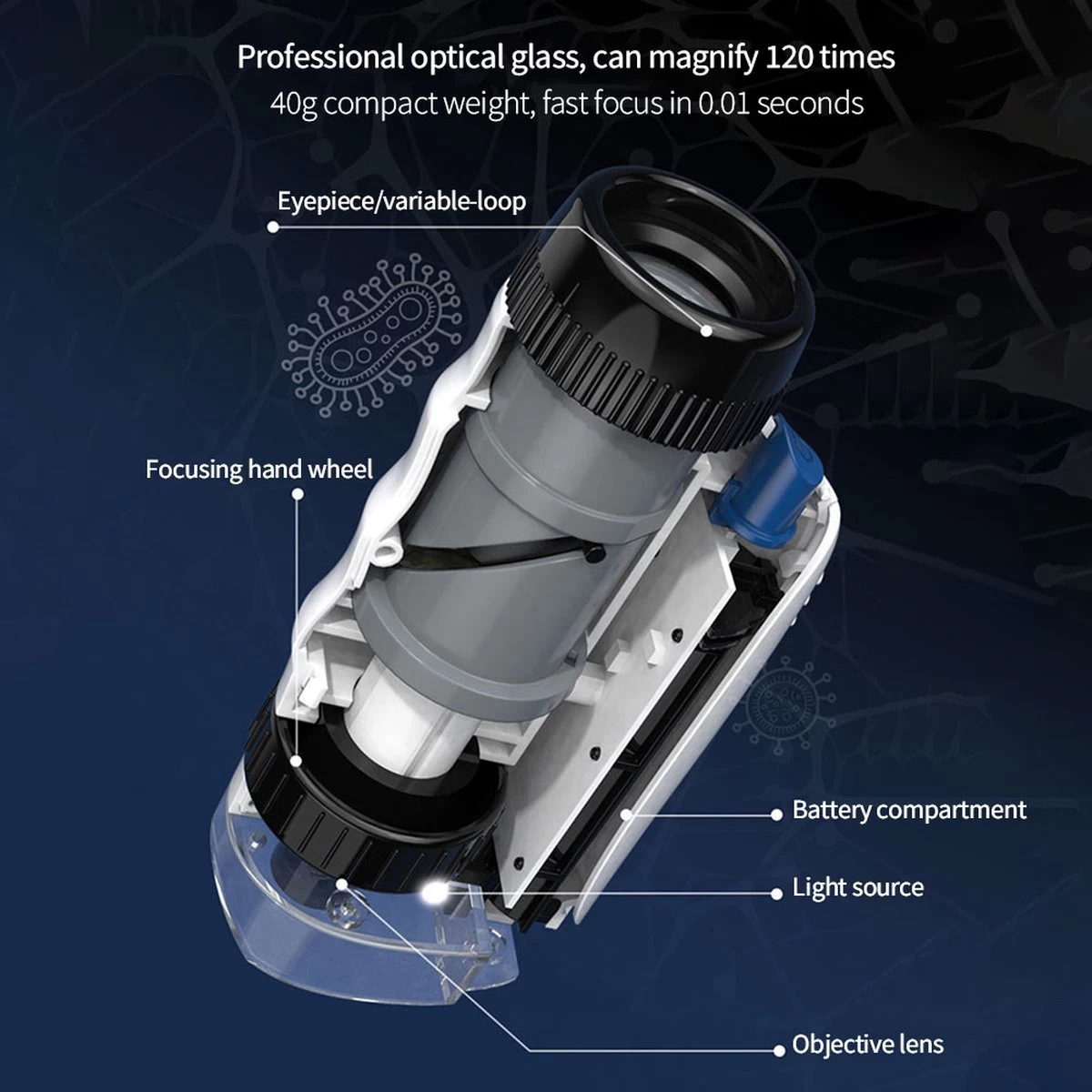 Professional optical glass, can magnify 120 times
40g compact weight, fast focus in 0.01 seconds

Eyepiece/variable-loop

Focusing hand wheel

Battery compartment

Light source

Objective lens